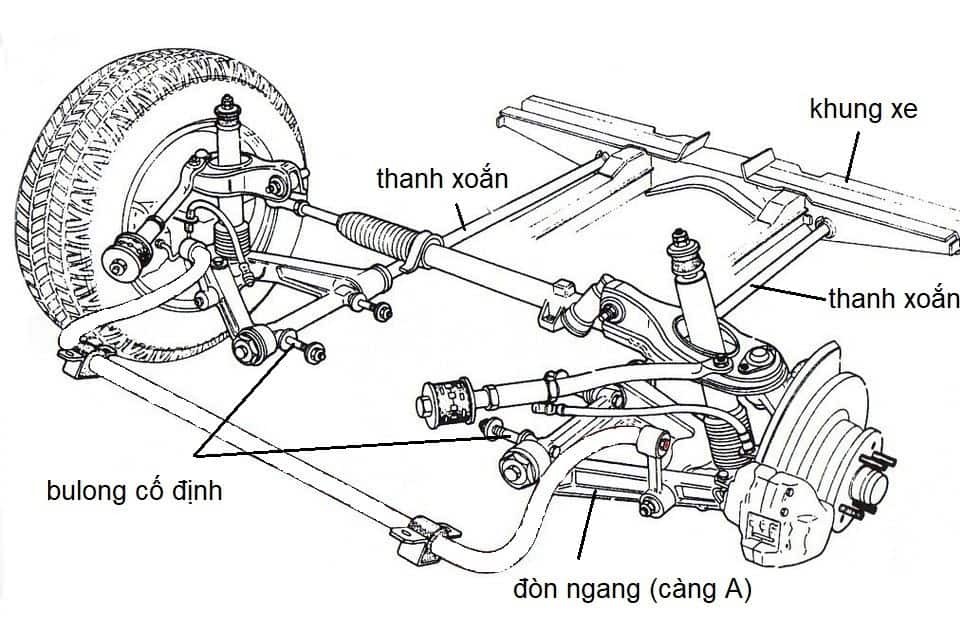 khung xe

thanh xoắn

thanh xoắn

bulong cố định

đòn ngang (càng A)